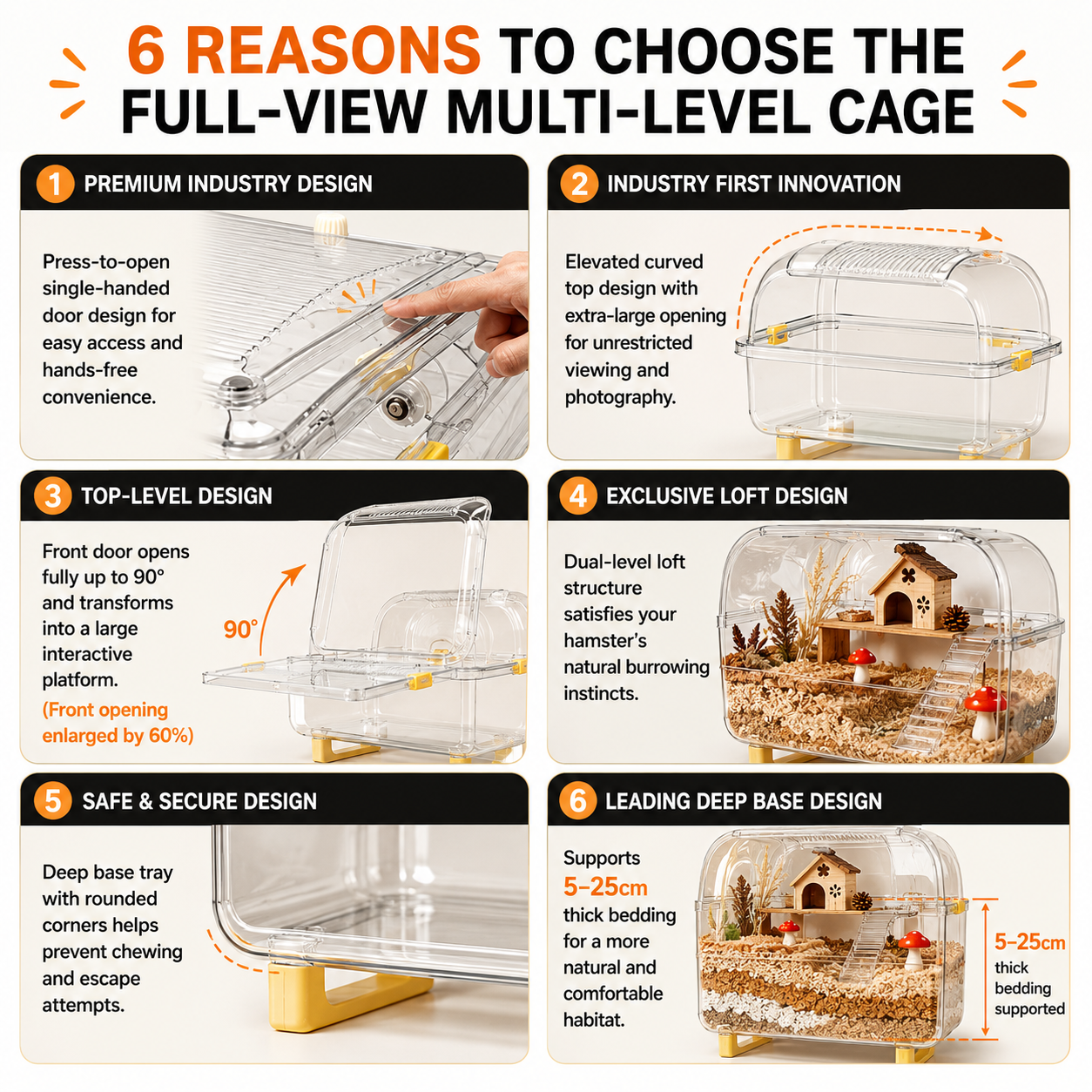 6 REASONS TO CHOOSE THE FULL-VIEW MULTI-LEVEL CAGE

1 PREMIUM INDUSTRY DESIGN

Press-to-open single-handed door design for easy access and hands-free convenience.

2 INDUSTRY FIRST INNOVATION

Elevated curved top design with extra-large opening for unrestricted viewing and photography.

3 TOP-LEVEL DESIGN

Front door opens fully up to 90° and transforms into a large interactive platform.
(Front opening enlarged by 60%)

90°

4 EXCLUSIVE LOFT DESIGN

Dual-level loft structure satisfies your hamster's natural burrowing instincts.

5 SAFE & SECURE DESIGN

Deep base tray with rounded corners helps prevent chewing and escape attempts.

6 LEADING DEEP BASE DESIGN

Supports 5–25cm thick bedding for a more natural and comfortable habitat.

5–25cm thick bedding supported